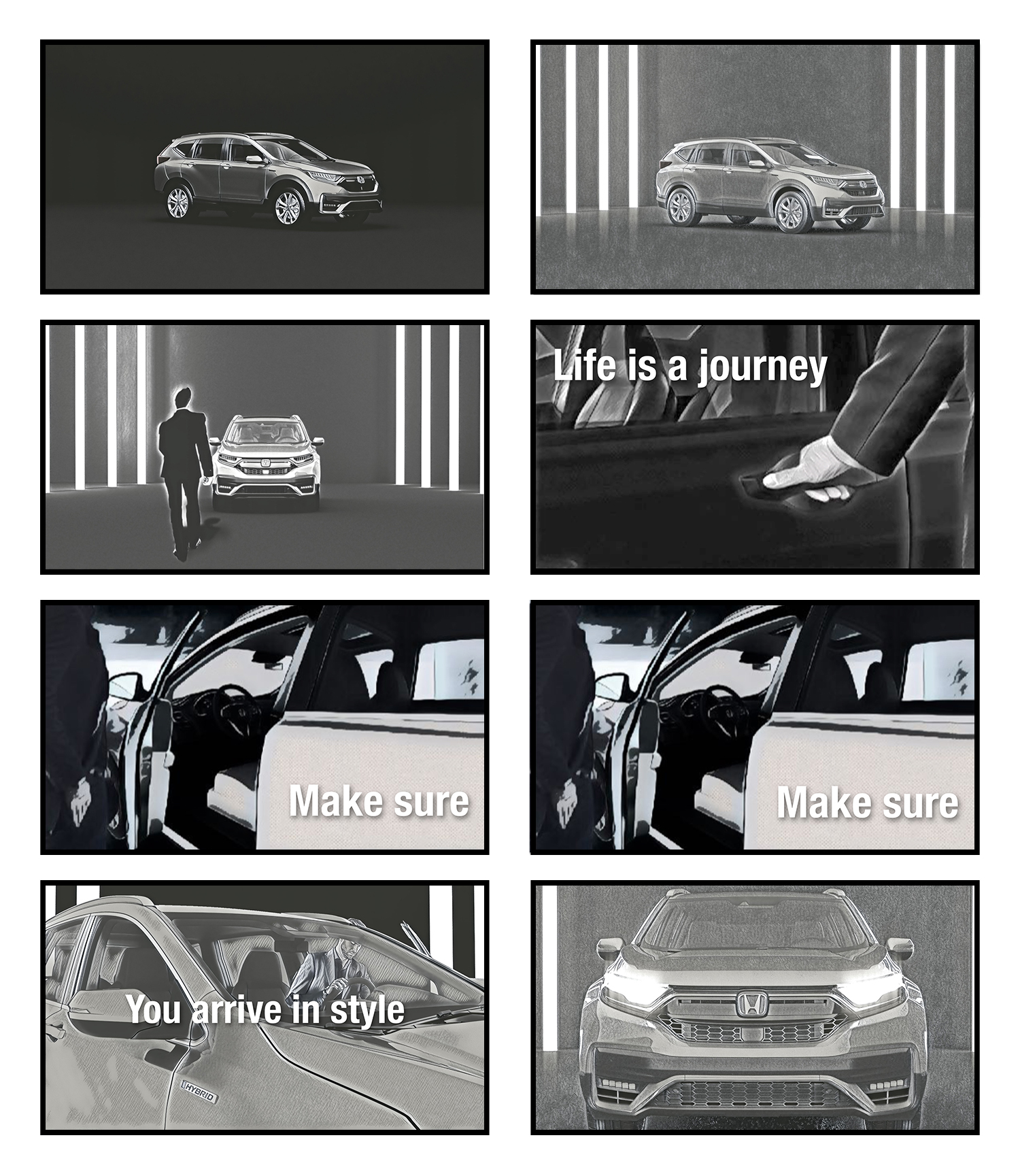 Life is a journey

Make sure

Make sure

You arrive in style

HYBRID